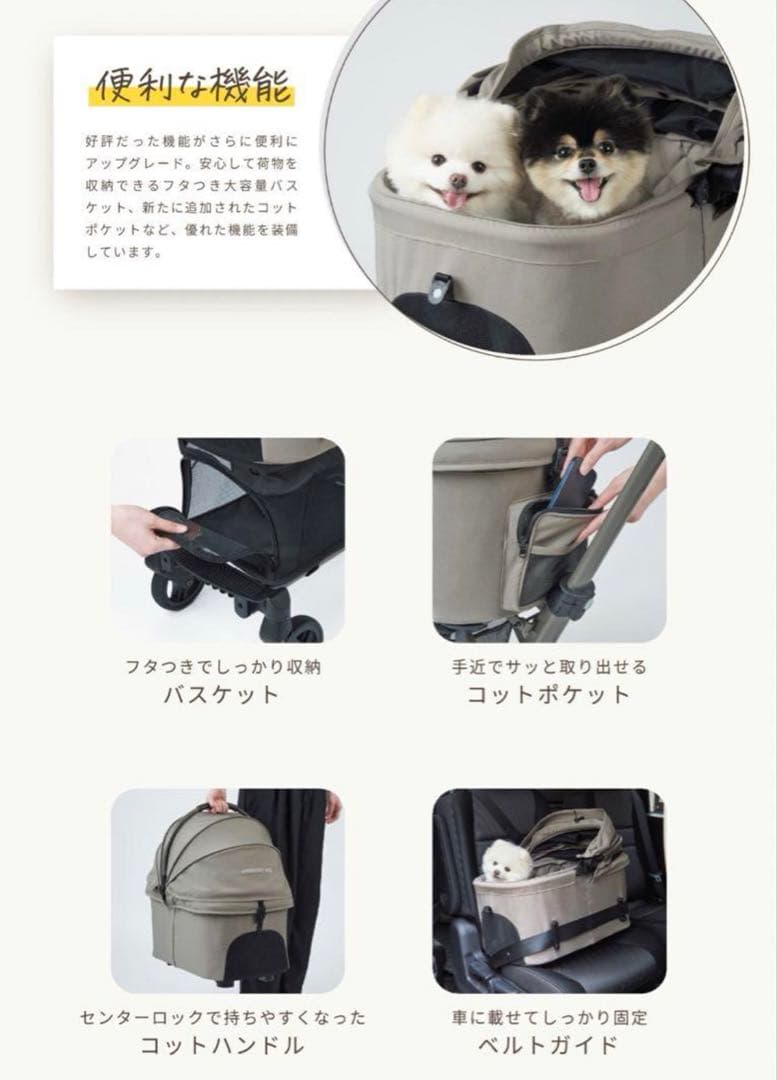 便利な機能

好評だった機能がさらに便利にアップグレード。安心して荷物を収納できるフタつき大容量バスケット、新たに追加されたコットポケットなど、優れた機能を装備しています。

フタつきでしっかり収納
バスケット

手近でサッと取り出せる
コットポケット

センターロックで持ちやすくなった
コットハンドル

車に載せてしっかり固定
ベルトガイド