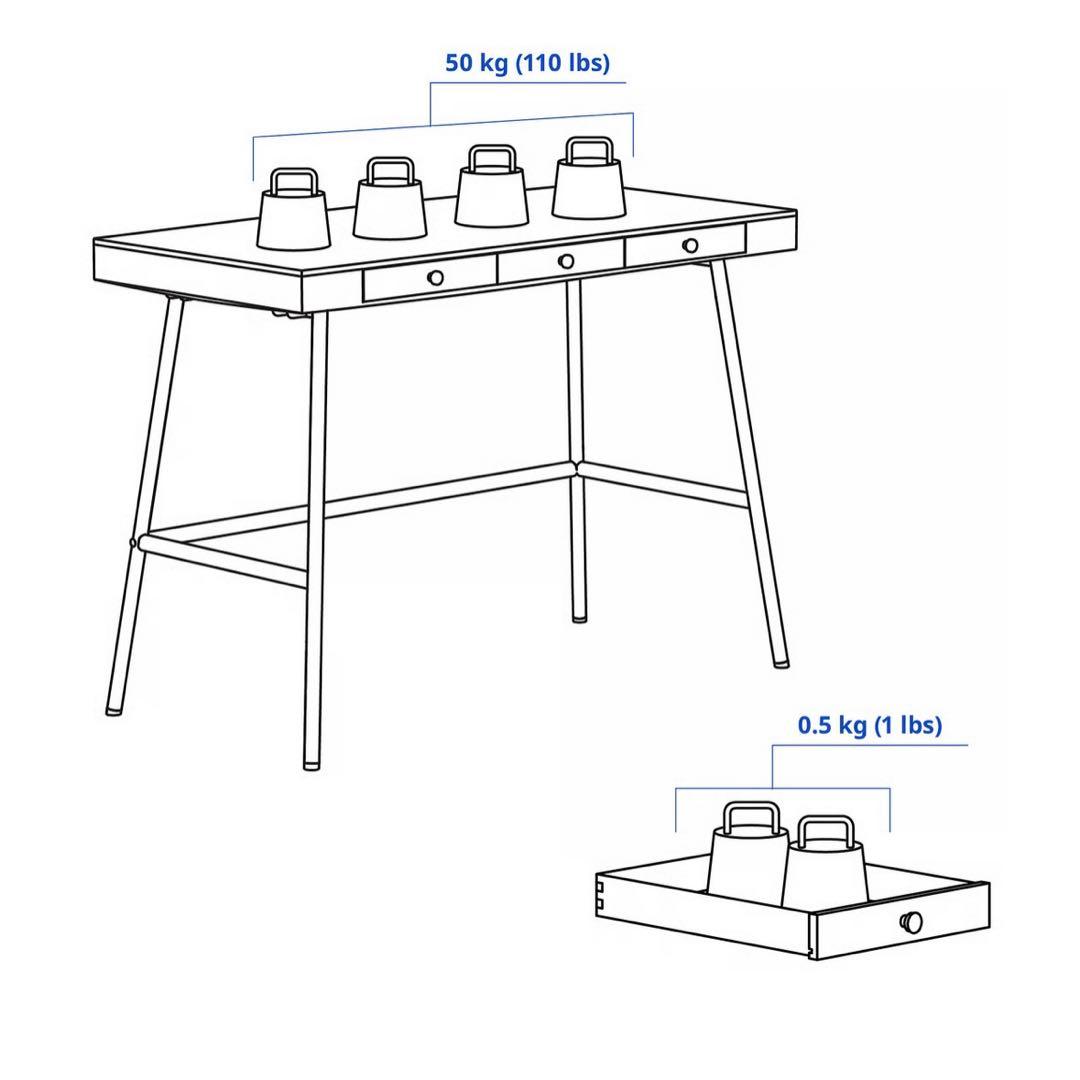 50 kg (110 lbs)

0.5 kg (1 lbs)